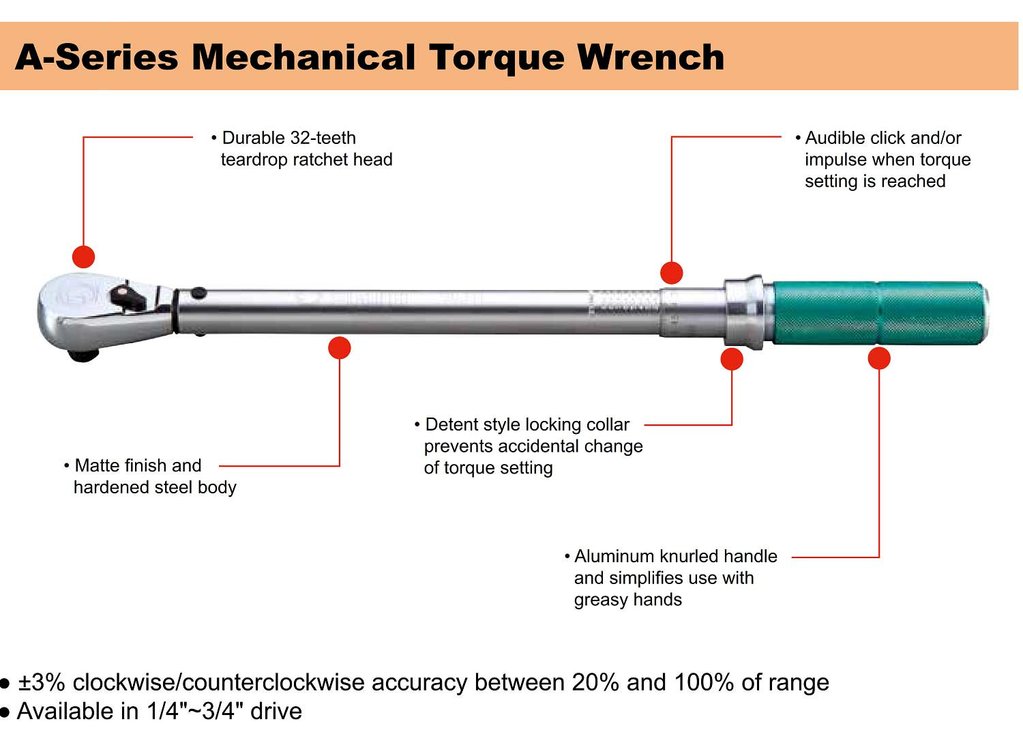 A-Series Mechanical Torque Wrench

• Durable 32-teeth teardrop ratchet head

• Audible click and/or impulse when torque setting is reached

• Matte finish and hardened steel body

• Detent style locking collar prevents accidental change of torque setting

• Aluminum knurled handle and simplifies use with greasy hands

● ±3% clockwise/counterclockwise accuracy between 20% and 100% of range
● Available in 1/4"~3/4" drive